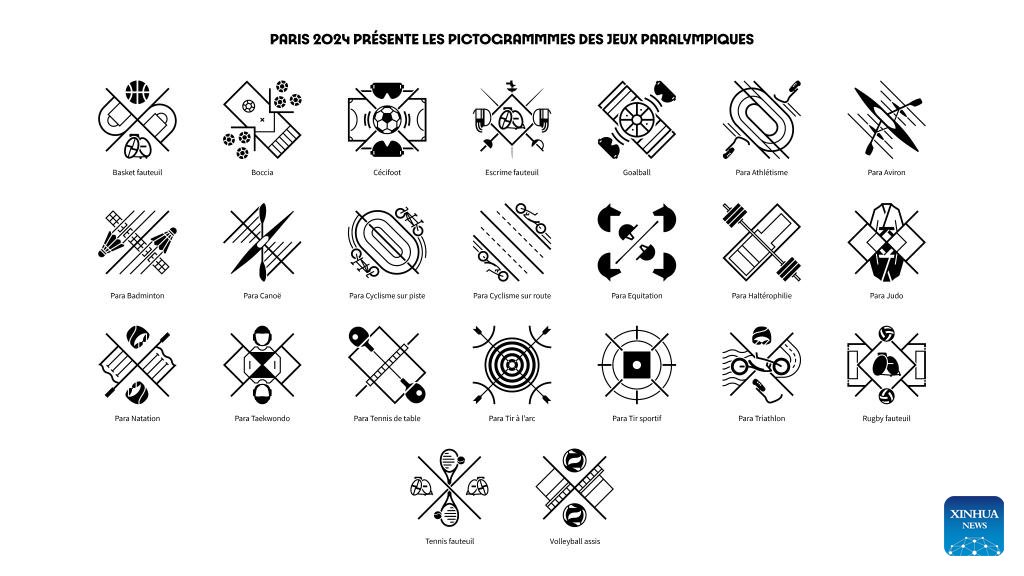 PARIS 2024 PRÉSENTE LES PICTOGRAMMMES DES JEUX PARALYMPIQUES

Basket fauteuil

Boccia

Cécifoot

Escrime fauteuil

Goalball

Para Athlétisme

Para Aviron

Para Badminton

Para Canoë

Para Cyclisme sur piste

Para Cyclisme sur route

Para Equitation

Para Haltérophilie

Para Judo

Para Natation

Para Taekwondo

Para Tennis de table

Para Tir à l'arc

Para Tir sportif

Para Triathlon

Rugby fauteuil

Tennis fauteuil

Volleyball assis

XINHUA NEWS