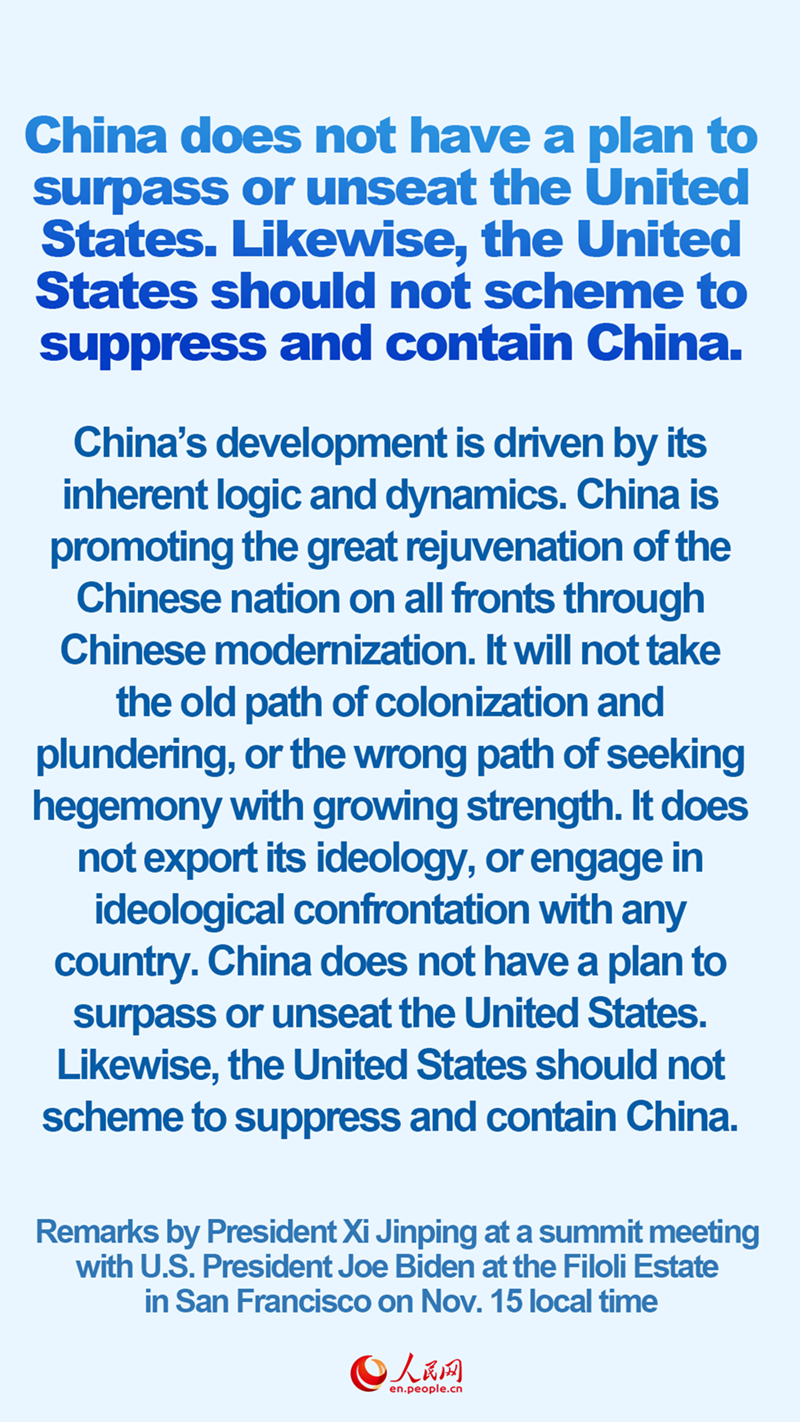 China does not have a plan to surpass or unseat the United States. Likewise, the United States should not scheme to suppress and contain China.

China's development is driven by its inherent logic and dynamics. China is promoting the great rejuvenation of the Chinese nation on all fronts through Chinese modernization. It will not take the old path of colonization and plundering, or the wrong path of seeking hegemony with growing strength. It does not export its ideology, or engage in ideological confrontation with any country. China does not have a plan to surpass or unseat the United States. Likewise, the United States should not scheme to suppress and contain China.

Remarks by President Xi Jinping at a summit meeting with U.S. President Joe Biden at the Filoli Estate in San Francisco on Nov. 15 local time

人民网
en.people.cn