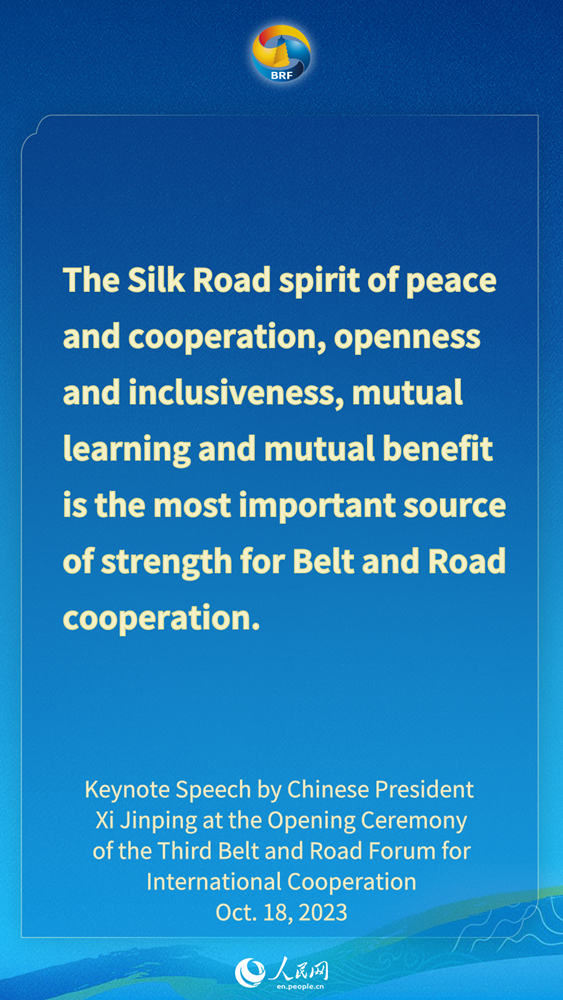 BRF

The Silk Road spirit of peace and cooperation, openness and inclusiveness, mutual learning and mutual benefit is the most important source of strength for Belt and Road cooperation.

Keynote Speech by Chinese President Xi Jinping at the Opening Ceremony of the Third Belt and Road Forum for International Cooperation
Oct. 18, 2023

人民网
en.people.cn