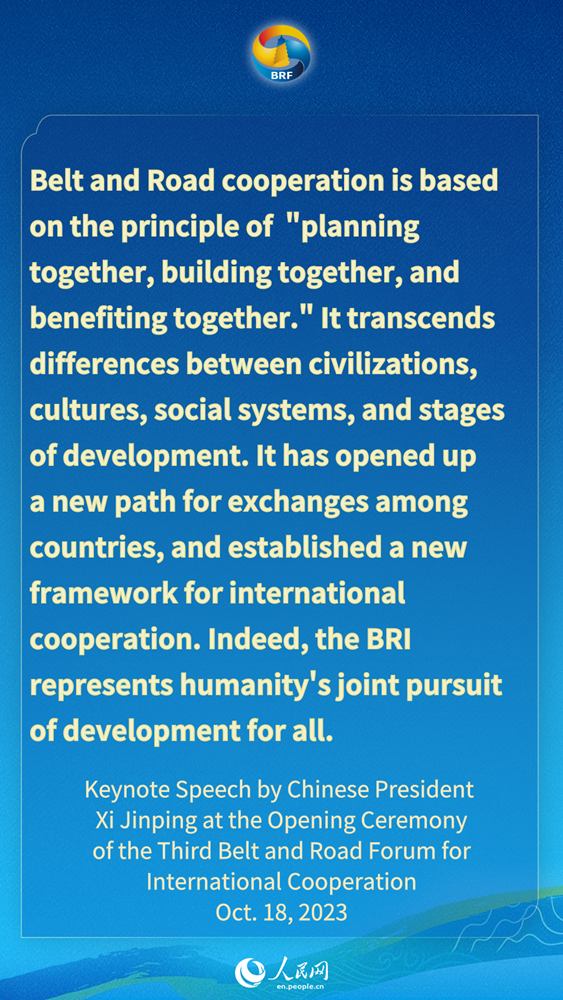 BRF

Belt and Road cooperation is based on the principle of "planning together, building together, and benefiting together." It transcends differences between civilizations, cultures, social systems, and stages of development. It has opened up a new path for exchanges among countries, and established a new framework for international cooperation. Indeed, the BRI represents humanity's joint pursuit of development for all.

Keynote Speech by Chinese President Xi Jinping at the Opening Ceremony of the Third Belt and Road Forum for International Cooperation
Oct. 18, 2023

人民网
en.people.cn