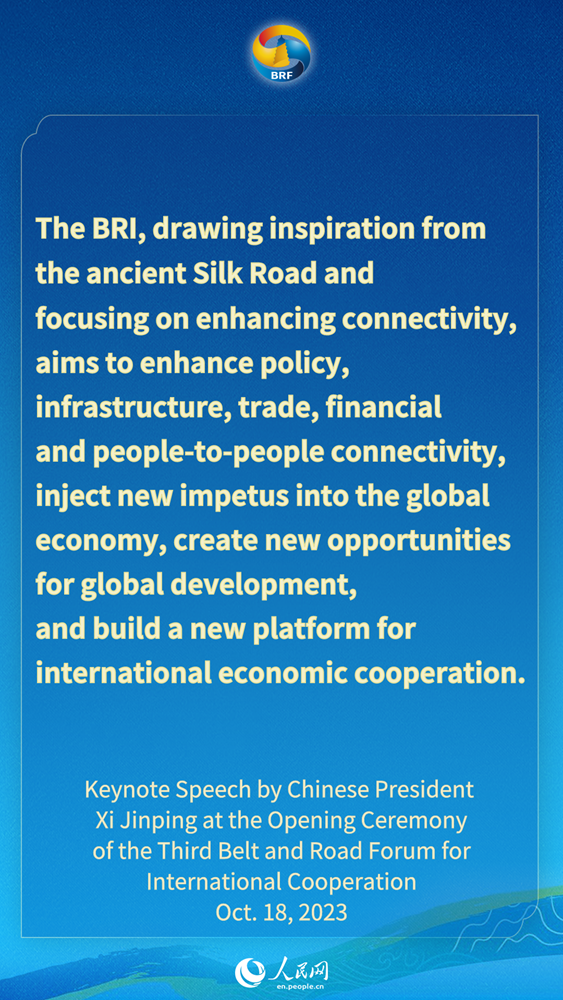 BRF

The BRI, drawing inspiration from the ancient Silk Road and focusing on enhancing connectivity, aims to enhance policy, infrastructure, trade, financial and people-to-people connectivity, inject new impetus into the global economy, create new opportunities for global development, and build a new platform for international economic cooperation.

Keynote Speech by Chinese President Xi Jinping at the Opening Ceremony of the Third Belt and Road Forum for International Cooperation
Oct. 18, 2023

人民网
en.people.cn