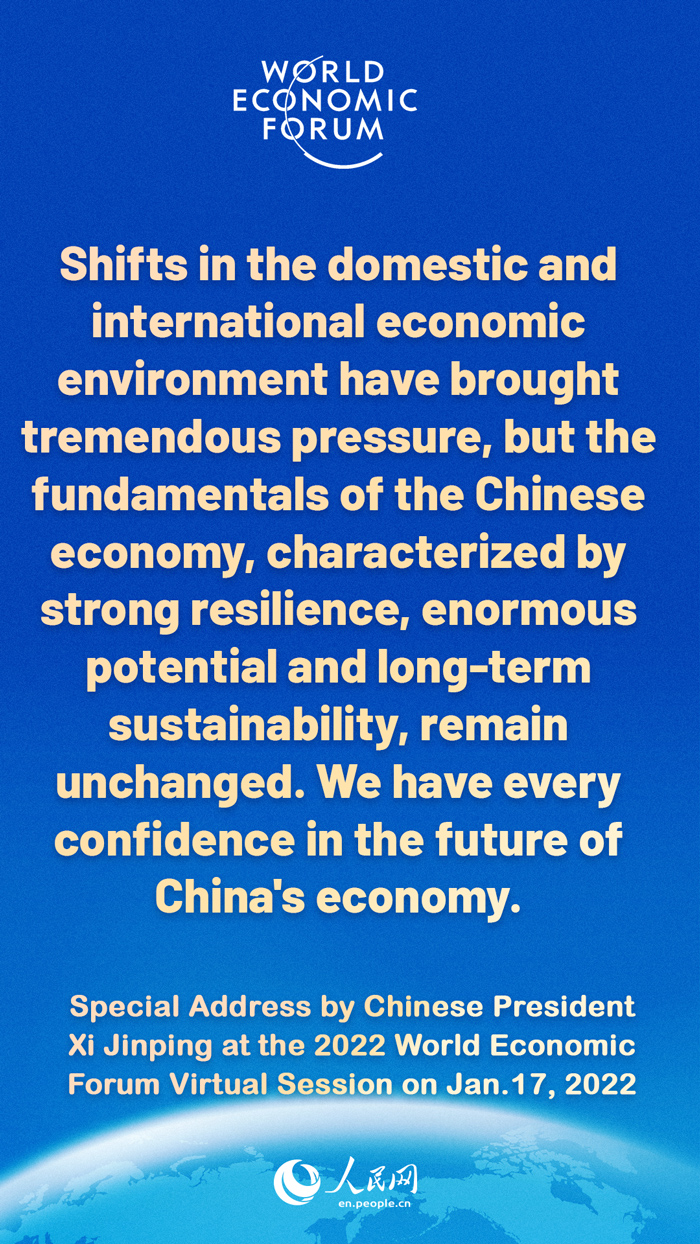 WORLD
ECONOMIC
FORUM

Shifts in the domestic and international economic environment have brought tremendous pressure, but the fundamentals of the Chinese economy, characterized by strong resilience, enormous potential and long-term sustainability, remain unchanged. We have every confidence in the future of China's economy.

Special Address by Chinese President Xi Jinping at the 2022 World Economic Forum Virtual Session on Jan.17, 2022

人民网
en.people.cn