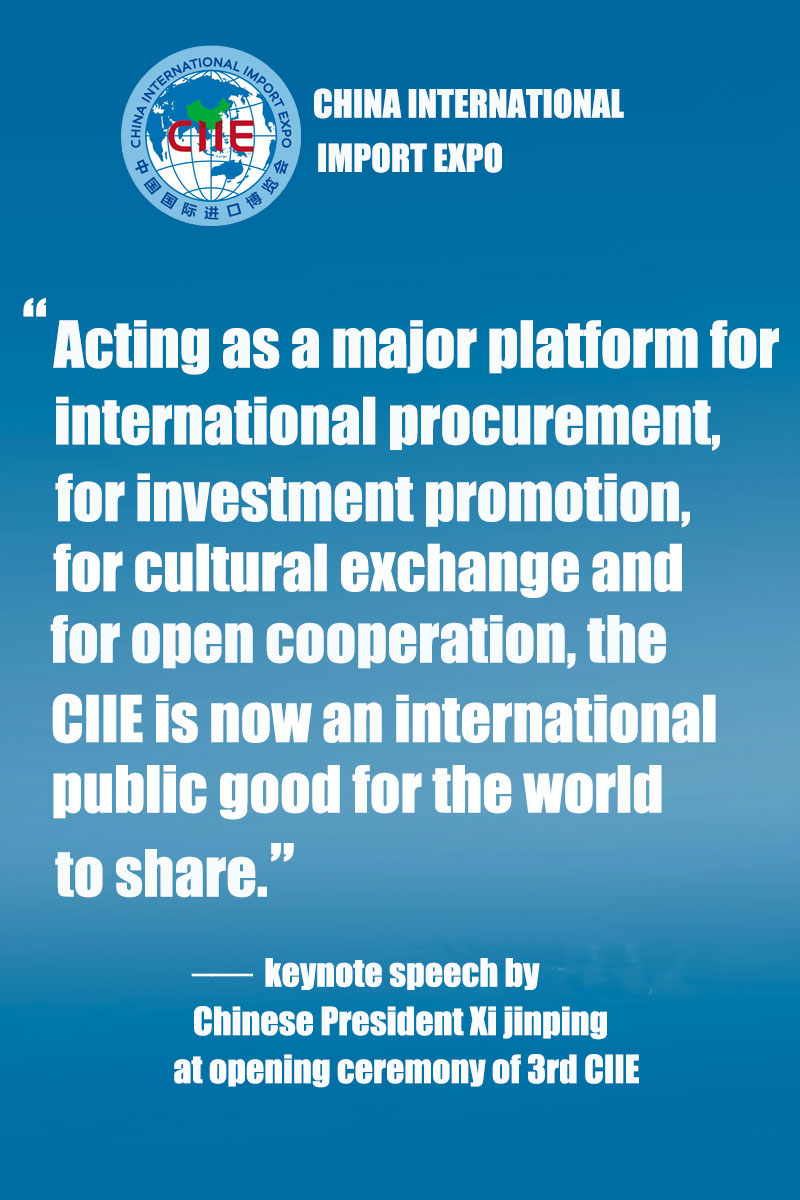 CHINA INTERNATIONAL IMPORT EXPO
CIIE
中国国际进口博览会

CHINA INTERNATIONAL IMPORT EXPO

“Acting as a major platform for international procurement, for investment promotion, for cultural exchange and for open cooperation, the CIIE is now an international public good for the world to share.”

—— keynote speech by Chinese President Xi jinping at opening ceremony of 3rd CIIE